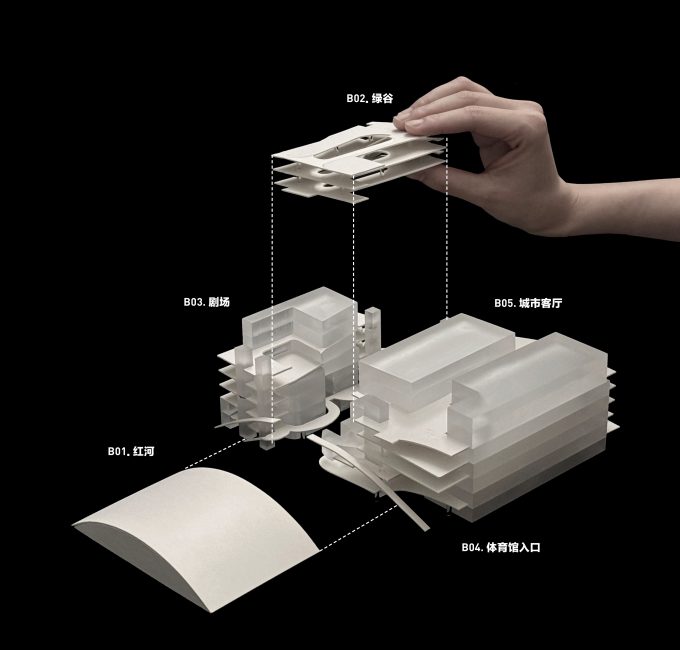 B02. 绿谷

B03. 剧场

B05. 城市客厅

B01. 红河

B04. 体育馆入口