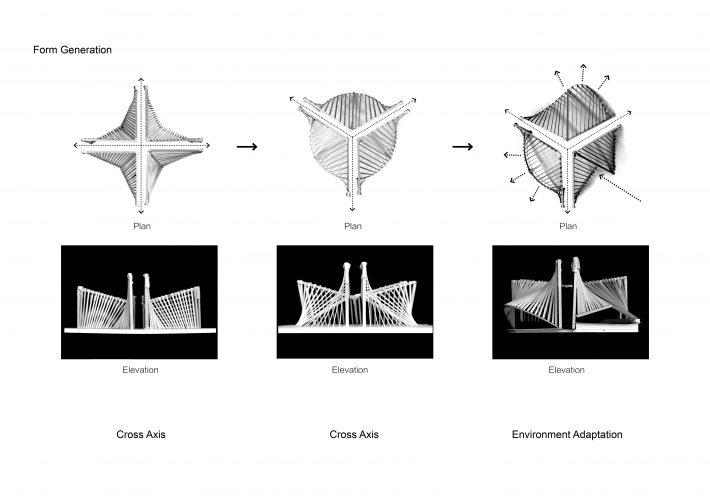 Form Generation

Plan

Plan

Plan

Elevation

Elevation

Elevation

Cross Axis

Cross Axis

Environment Adaptation